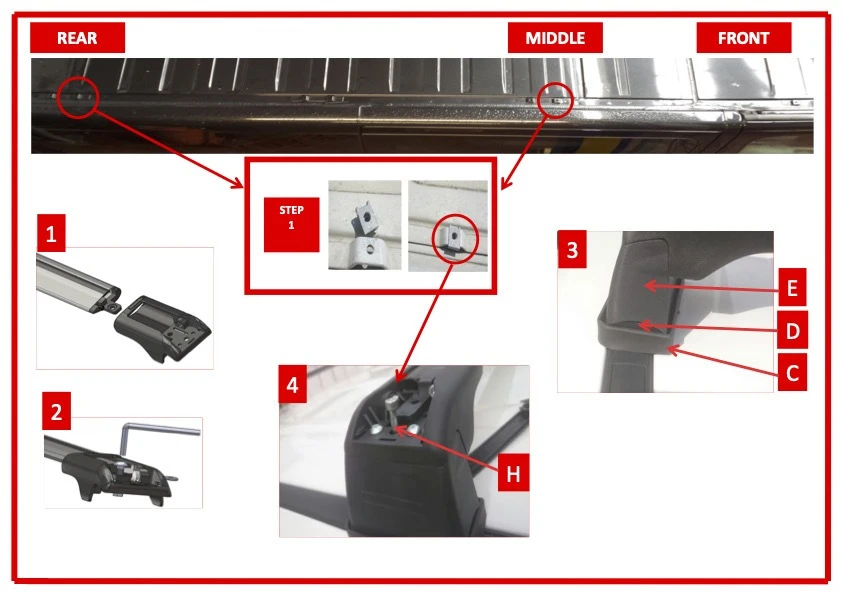 REAR

MIDDLE

FRONT

STEP 1

1

2

3

E

D

C

4

H